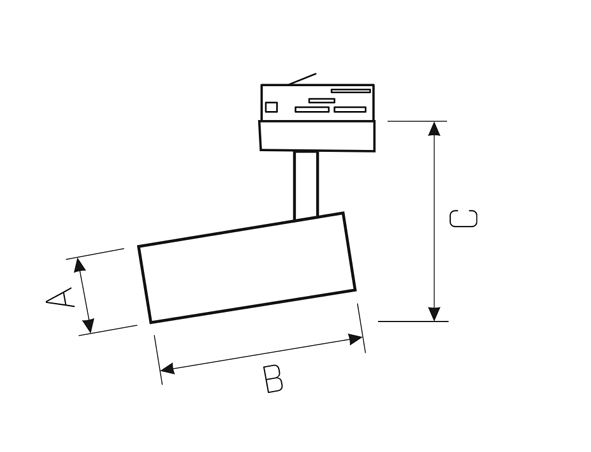 A
B
C