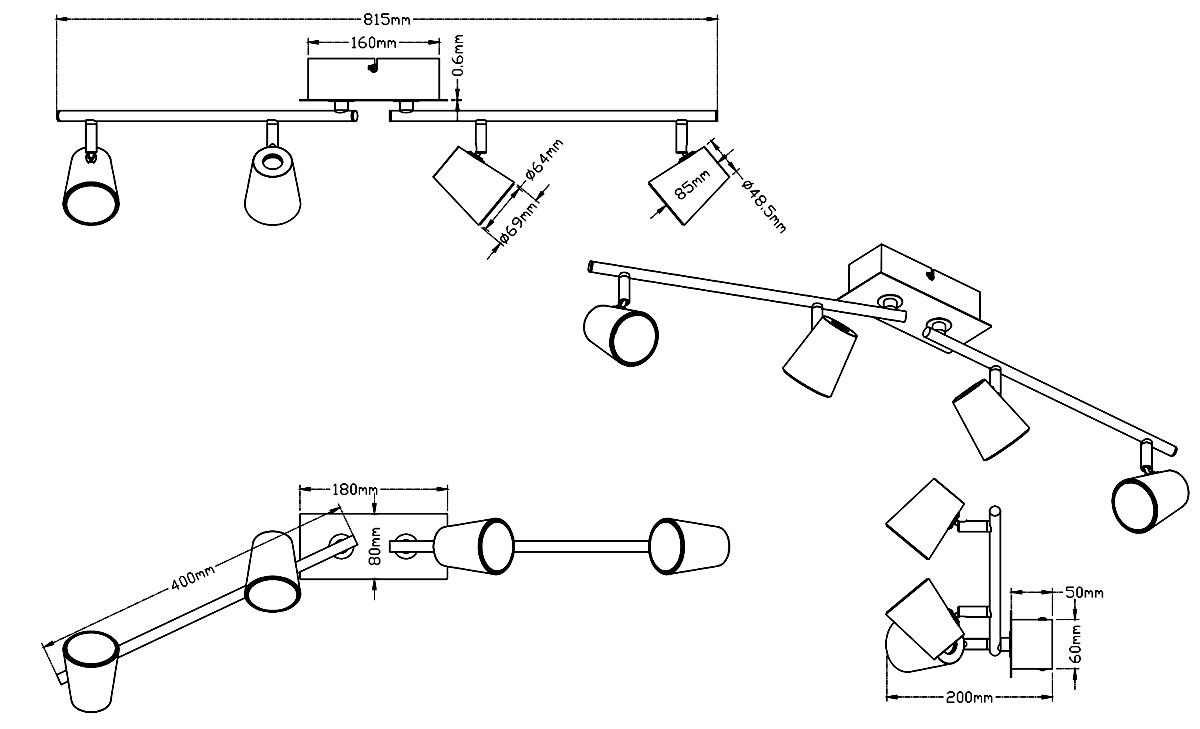 815mm
160mm
0.6mm
ø64mm
ø69mm
85mm
ø48.5mm
180mm
80mm
400mm
50mm
60mm
200mm