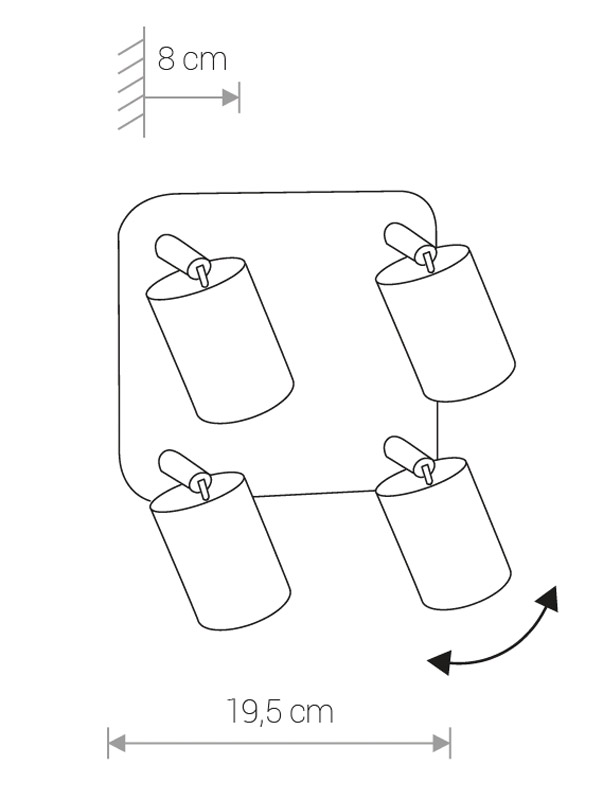 8 cm

19,5 cm