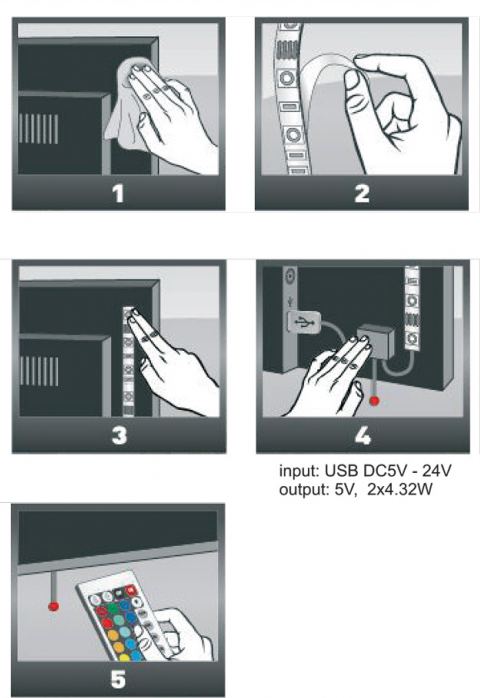 1

2

3

4

input: USB DC5V - 24V
output: 5V, 2x4.32W

5