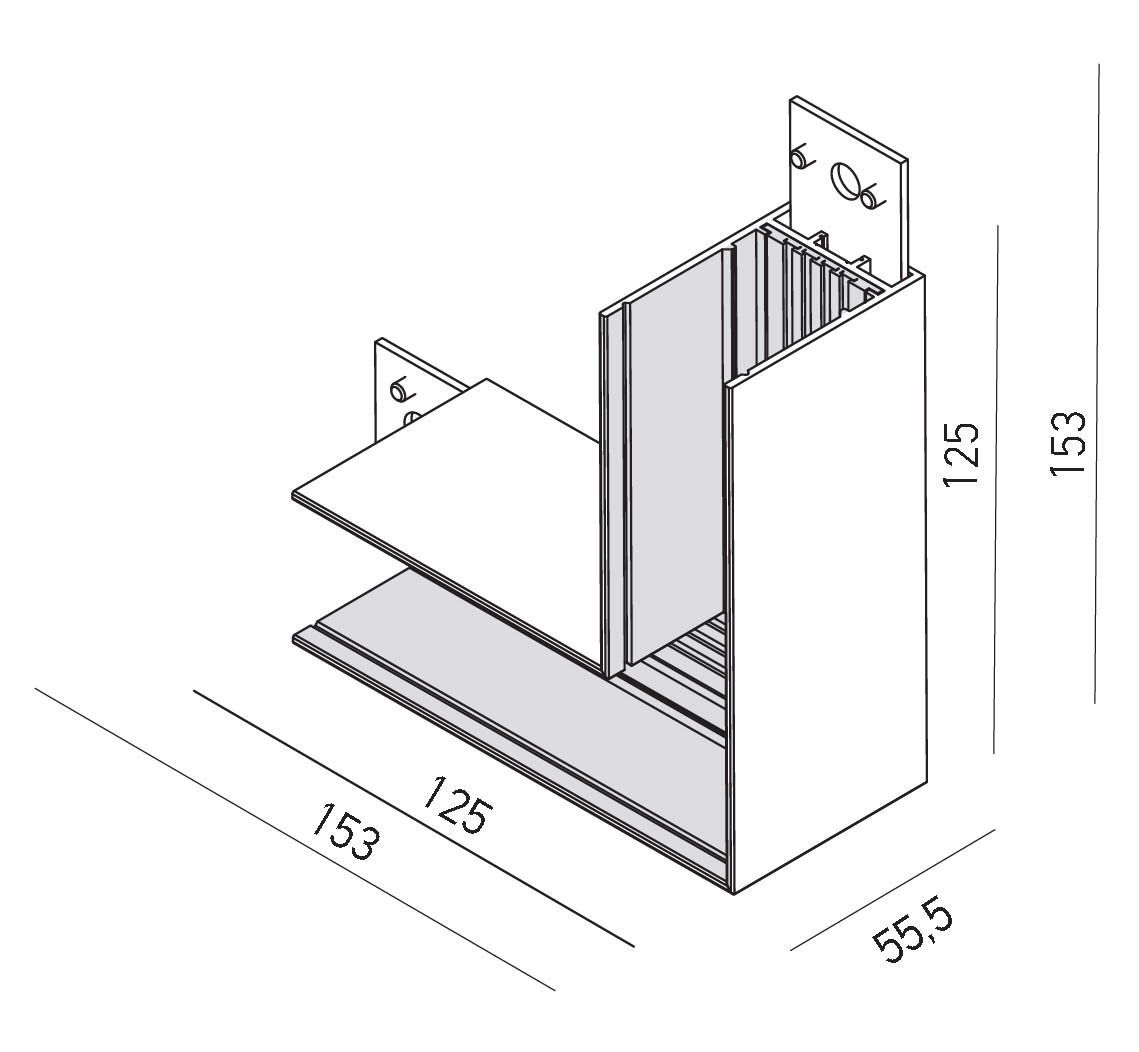 125

153

125

153

55,5